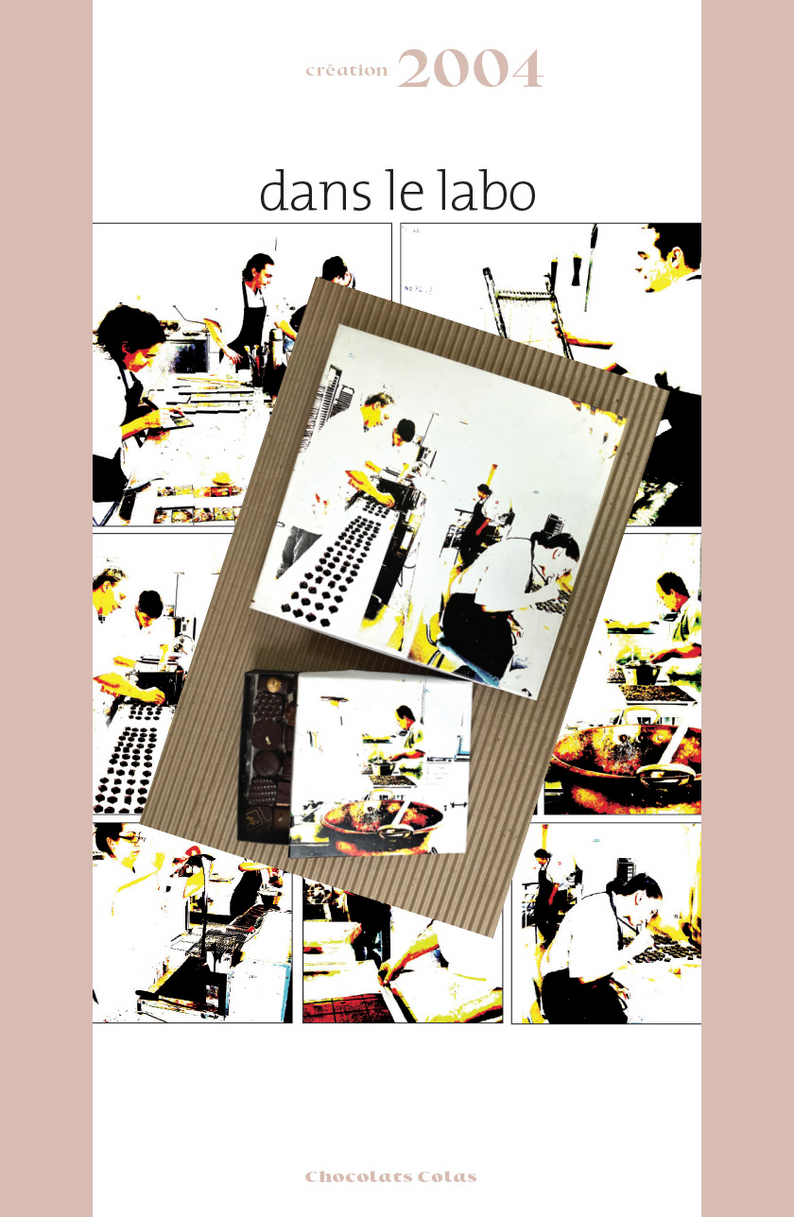 création 2004

dans le labo

Chocolats Colas